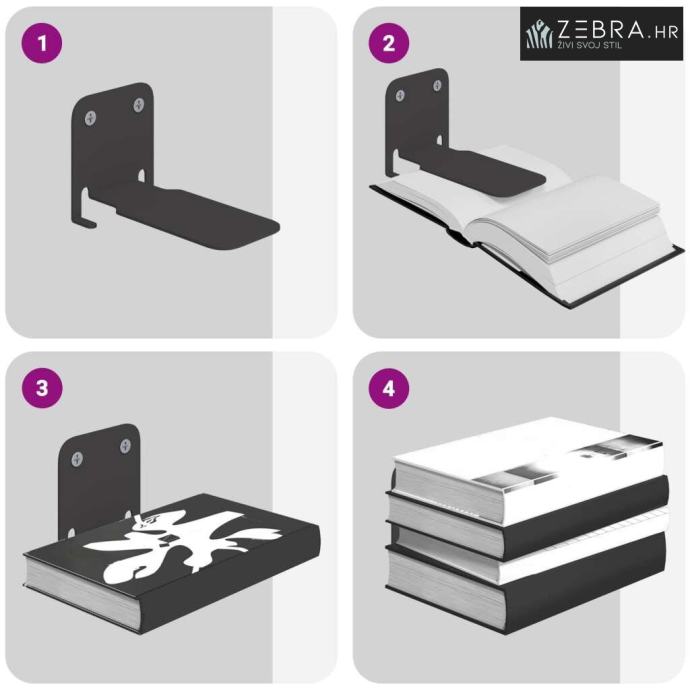 1

2

ZEBRA.HR
ŽIVI SVOJ STIL

3

4