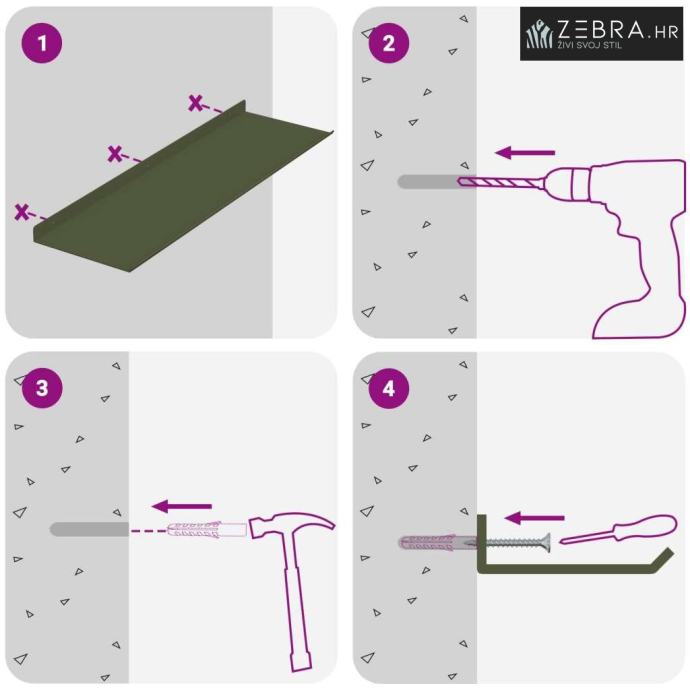 1

2

ZEBRA.HR
ŽIVI SVOJ STIL

3

4