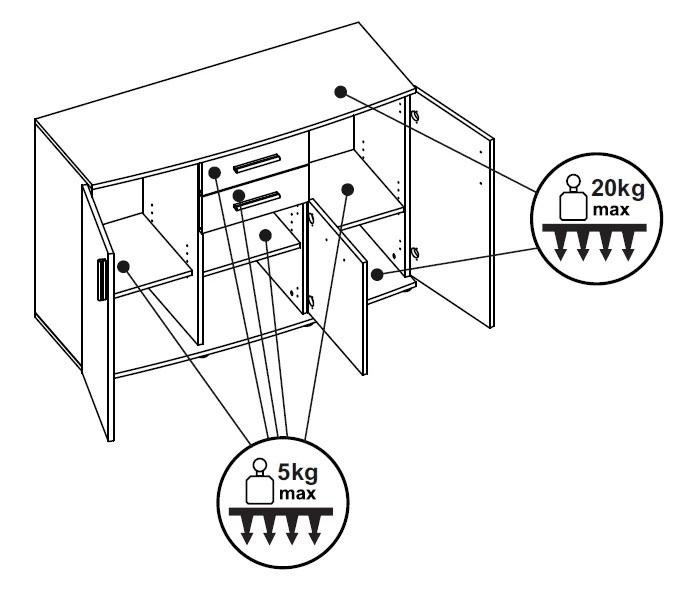 20kg
max

5kg
max