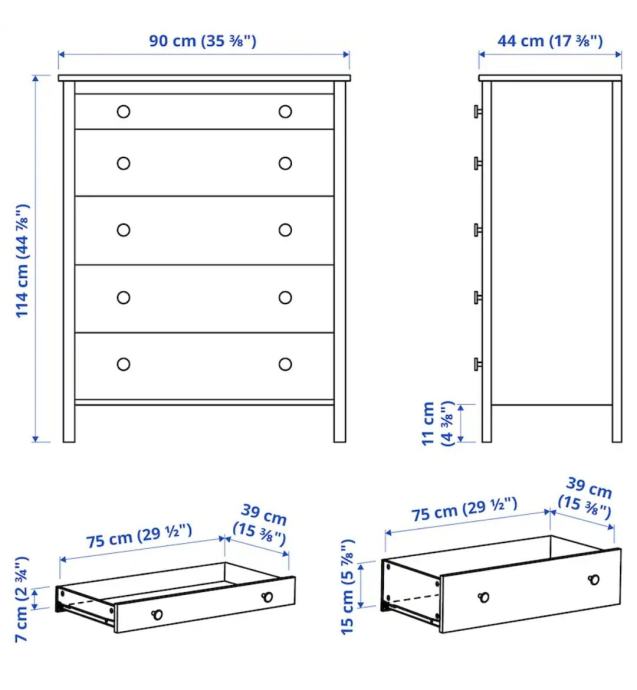 90 cm (35 ⅜")

44 cm (17 ⅜")

114 cm (44 ⅞")

11 cm (4 ⅜")

75 cm (29 ½")

39 cm (15 ⅜")

7 cm (2 ¾")

75 cm (29 ½")

39 cm (15 ⅜")

15 cm (5 ⅞")