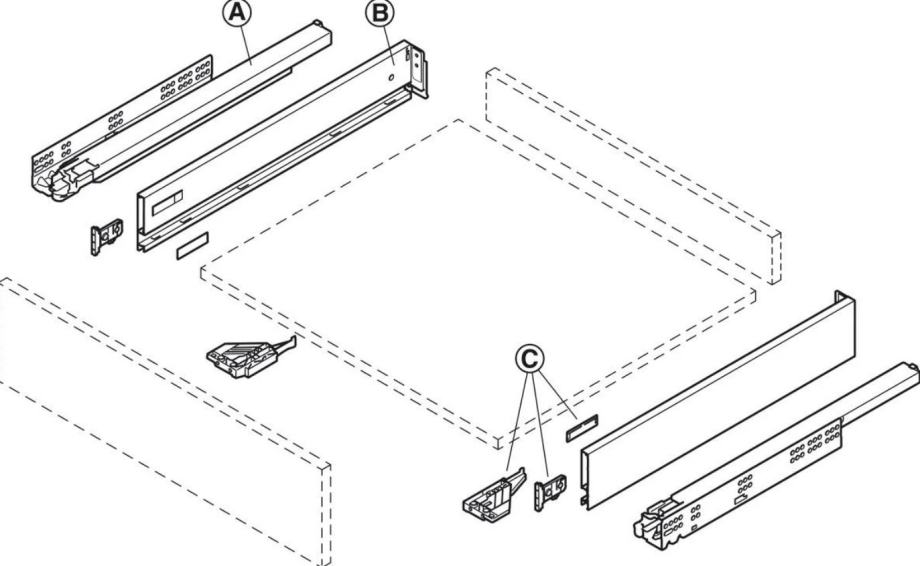 A
B
C