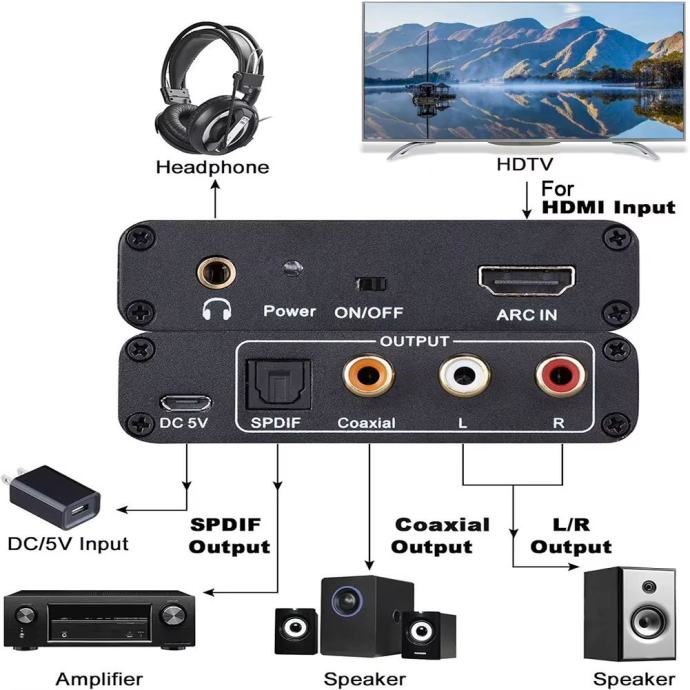 Headphone

HDTV

For
HDMI Input

Power

ON/OFF

ARC IN

OUTPUT

DC 5V

SPDIF

Coaxial

L

R

DC/5V Input

SPDIF
Output

Coaxial
Output

L/R
Output

Amplifier

Speaker

Speaker