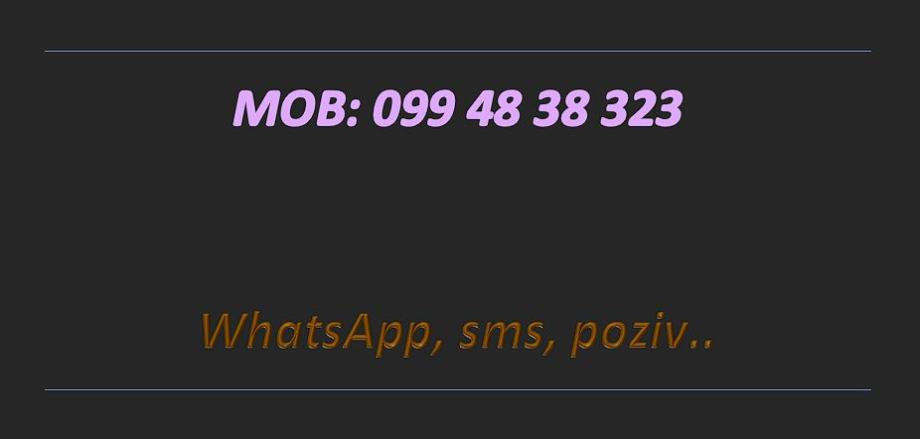 MOB: 099 48 38 323

WhatsApp, sms, poziv..