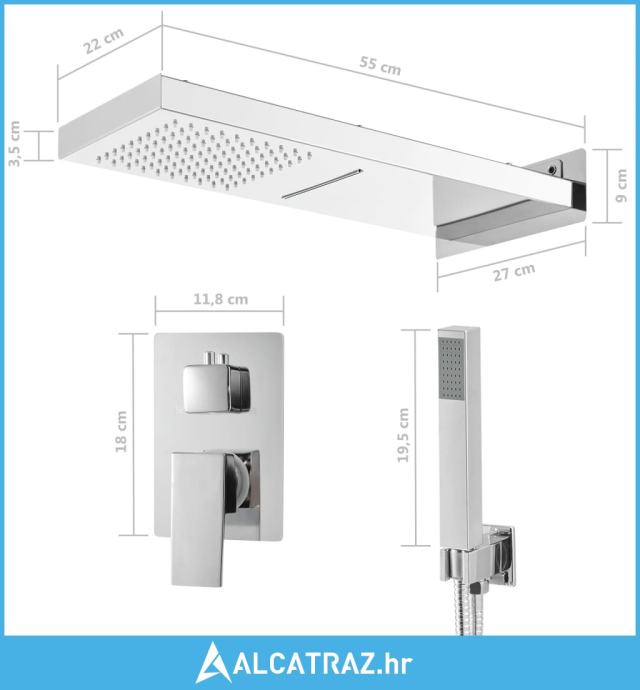 22 cm
55 cm
3,5 cm
9 cm
27 cm
11,8 cm
18 cm
19,5 cm
ALCATRAZ.hr