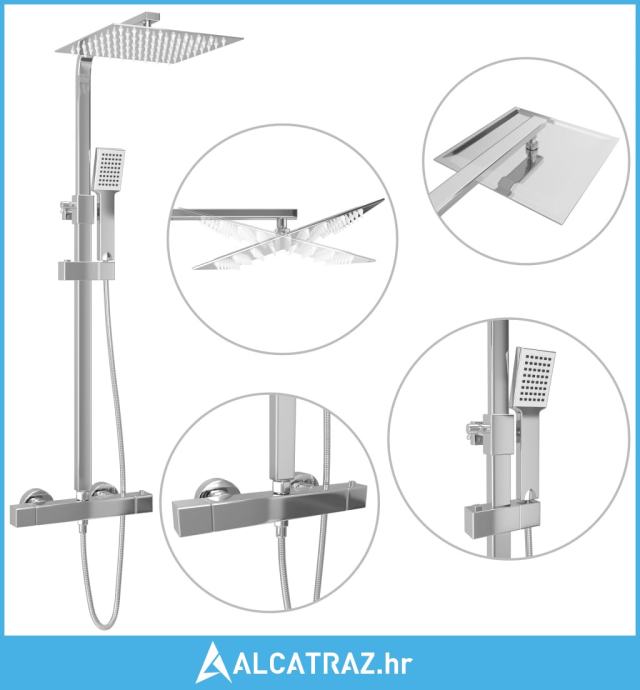 ALCATRAZ.hr