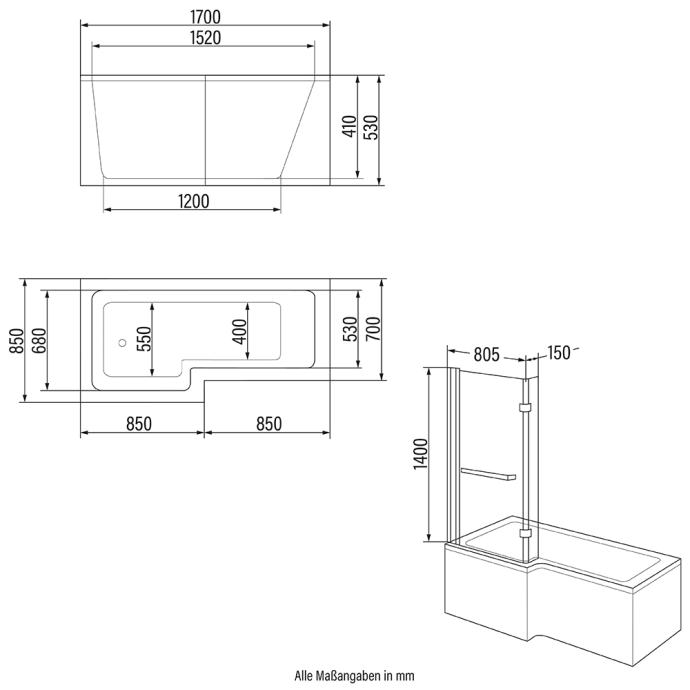 1700
1520
410
530
1200

850
680
550
400
530
700
850
850

805
150
1400

Alle Maßangaben in mm