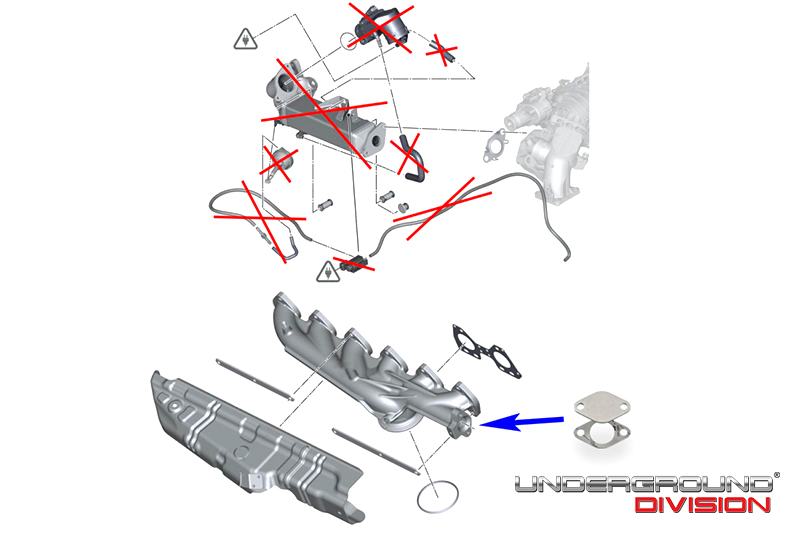 UNDERGROUND®
DIVISION