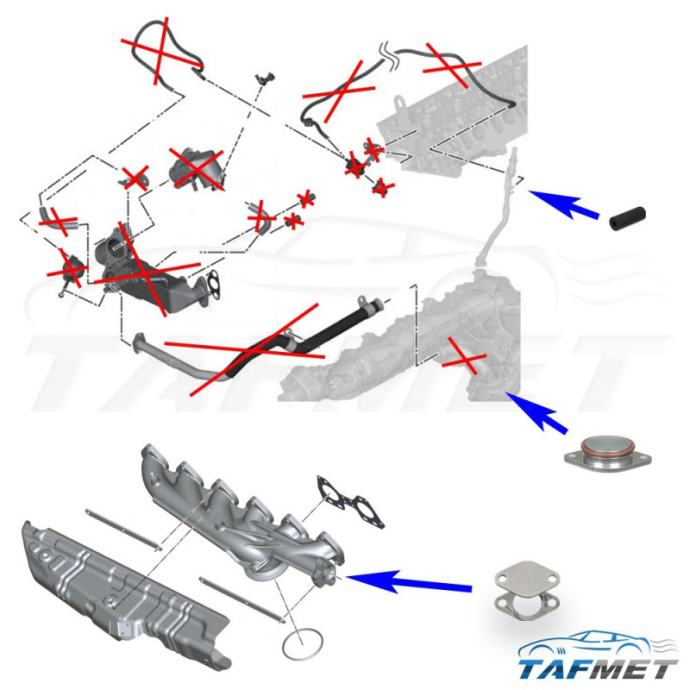 TAFMET

TAFMET