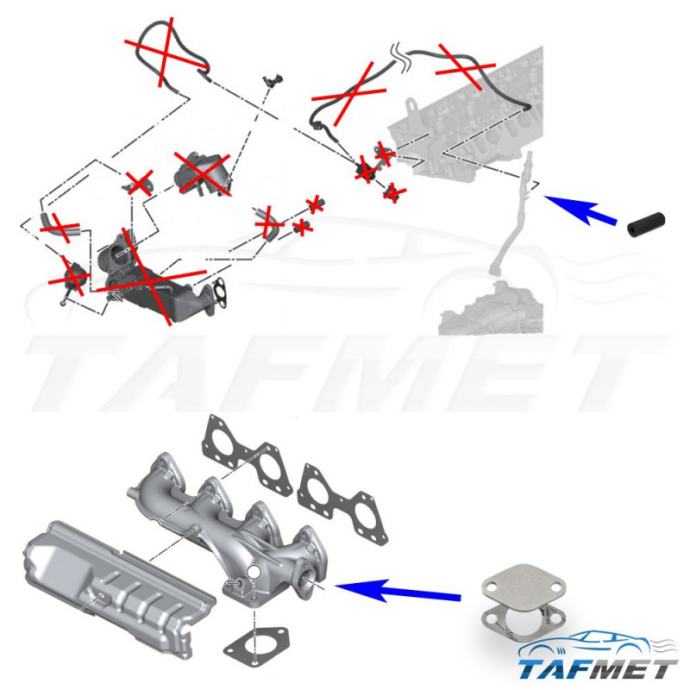 TAFMET

TAFMET