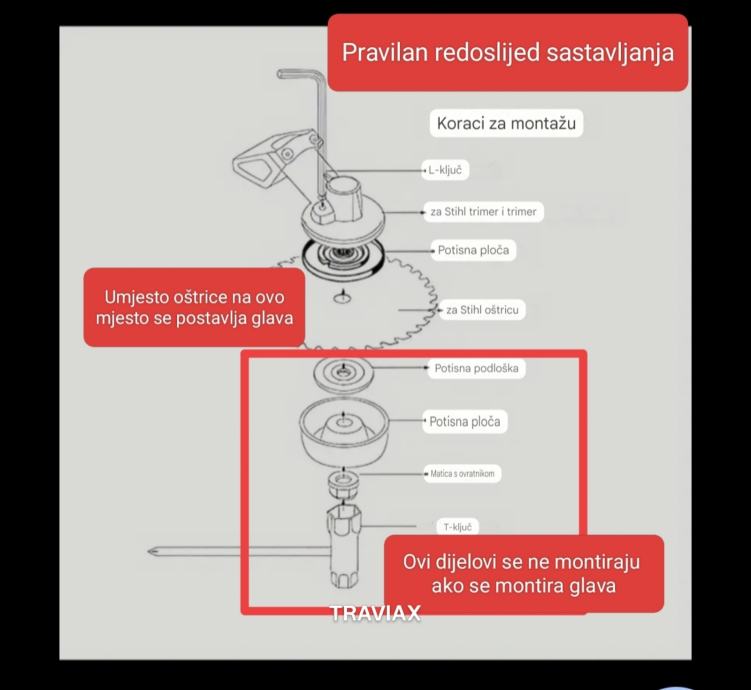 Pravilan redoslijed sastavljanja

Koraci za montažu

L-ključ

za Stihl trimer i trimer

Potisna ploča

Umjesto oštrice na ovo mjesto se postavlja glava

za Stihl oštricu

Potisna podloška

Potisna ploča

Matica s ovratnikom

T-ključ

Ovi dijelovi se ne montiraju ako se montira glava

TRAVIAX