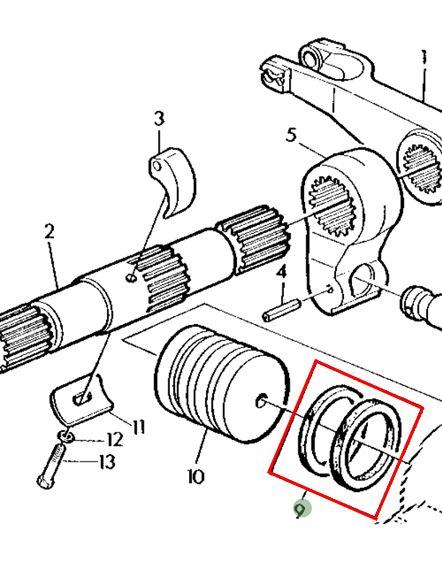 1
3
5
2
4
11
12
13
10
9