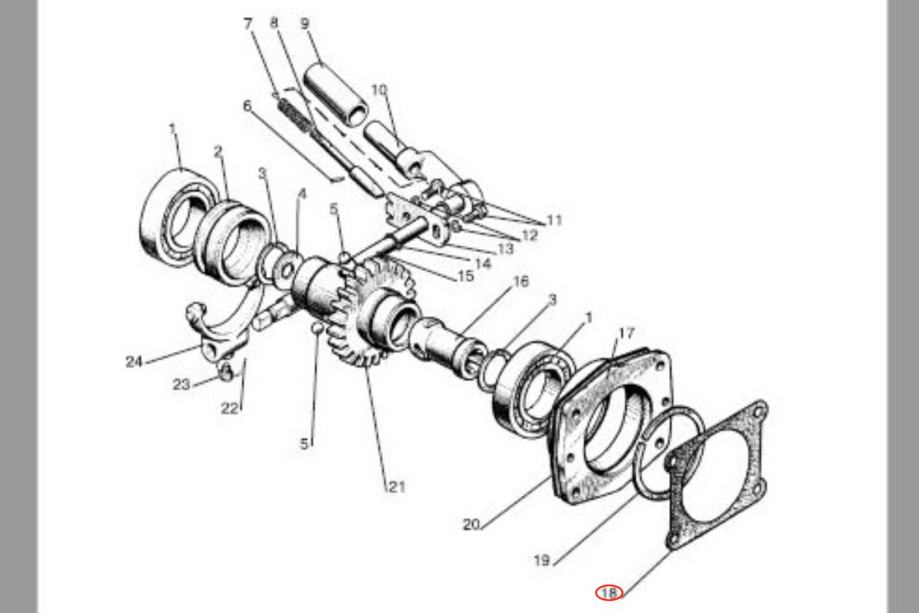 7
8
9
10
6
1
2
3
4
5
11
12
13
14
15
16
3
1
17
24
23
22
5
21
20
19
18