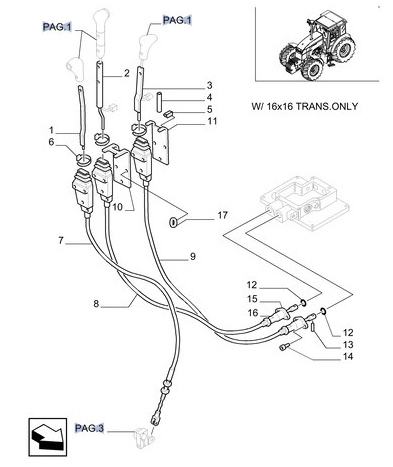 PAG.1

PAG.1

W/ 16x16 TRANS.ONLY

2

3

4

5

11

1

6

10

17

7

9

8

12

15

16

12

13

14

PAG.3