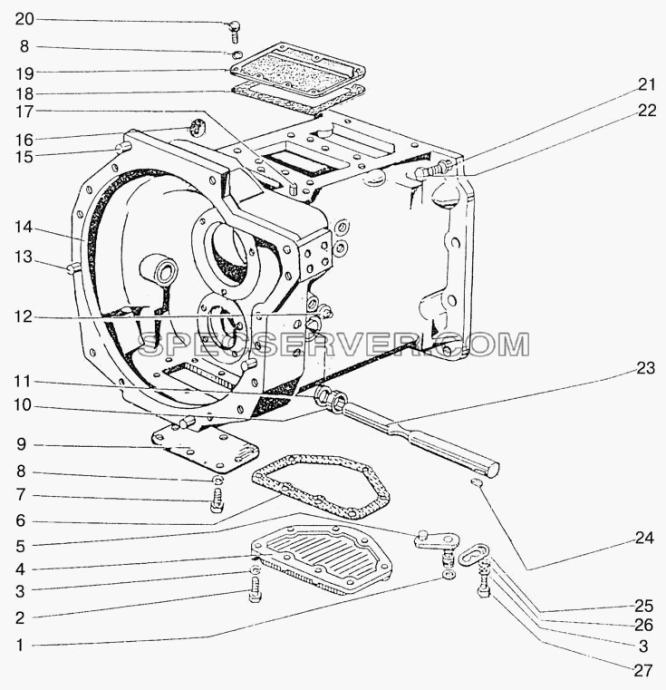 20
8
19
18
17
16
15
14
13
12
11
10
9
8
7
6
5
4
3
2
1
21
22
23
24
25
26
3
27
SPECSERVER.COM