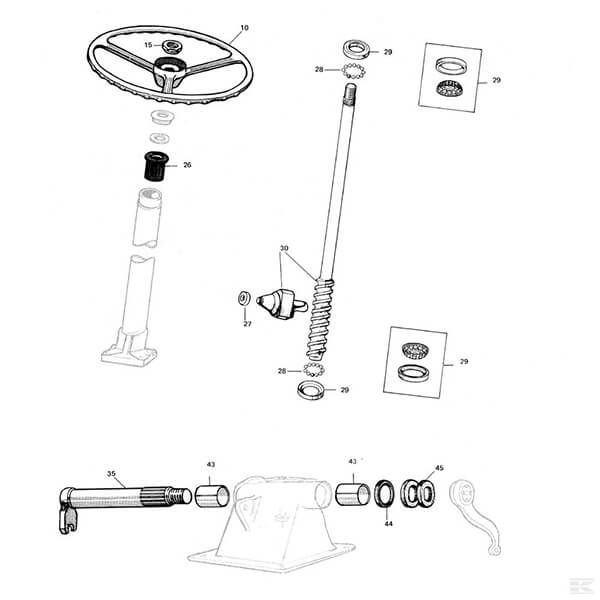 10
15
29
28
29
26
30
27
29
28
29
35
43
43
45
44