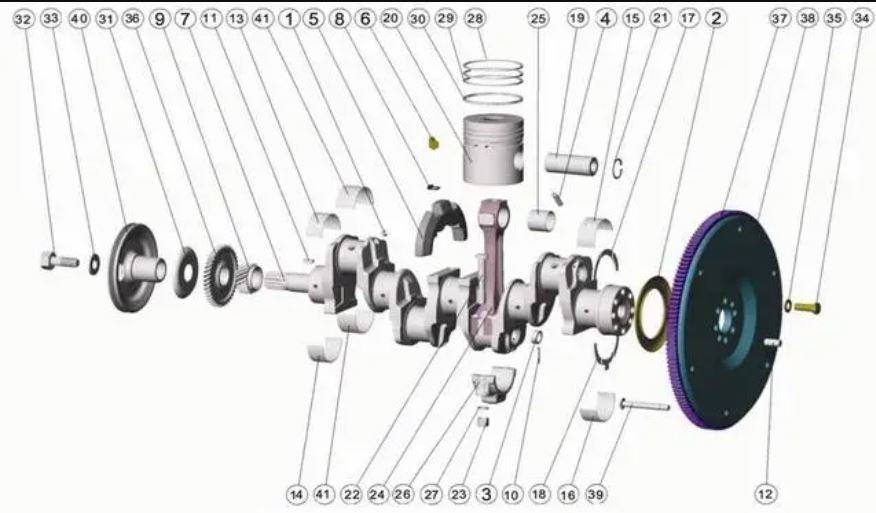 32 33 40 31 36 9 7 11 13 41 1 5 8 6 20 30 29 28 25 19 4 15 21 17 2 37 38 35 34

14 41 22 24 26 27 23 3 10 18 16 39 12