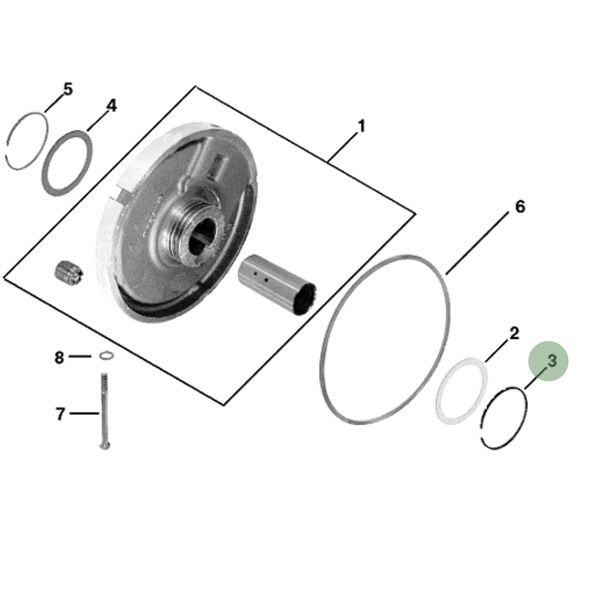 5
4
1
6
2
3
8
7