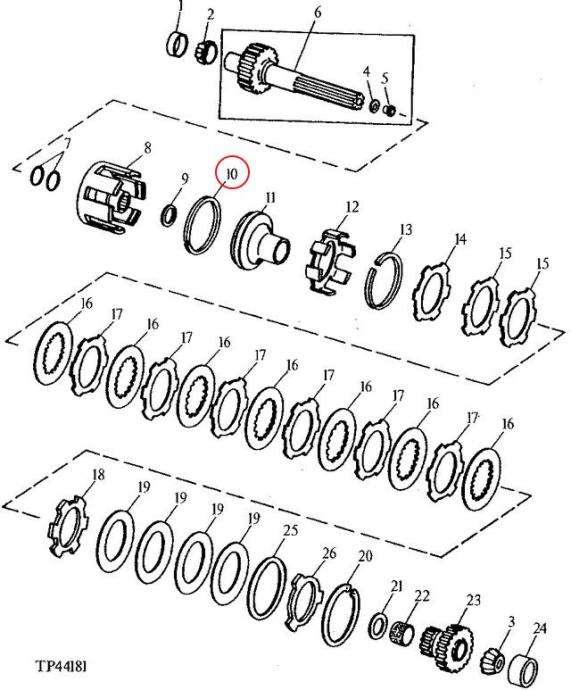 1
2
6
4
5
7
8
9
10
11
12
13
14
15
15
16
17
16
17
16
17
16
17
16
17
16
17
16
18
19
19
19
19
25
26
20
21
22
23
3
24
TP44181