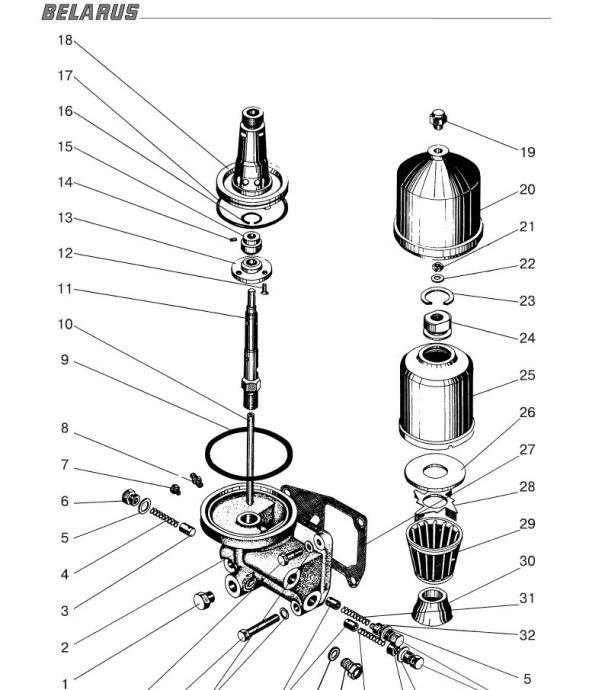 BELARUS

18
17
16
15
14
13
12
11
10
9
8
7
6
5
4
3
2
1

19
20
21
22
23
24
25
26
27
28
29
30
31
32
5