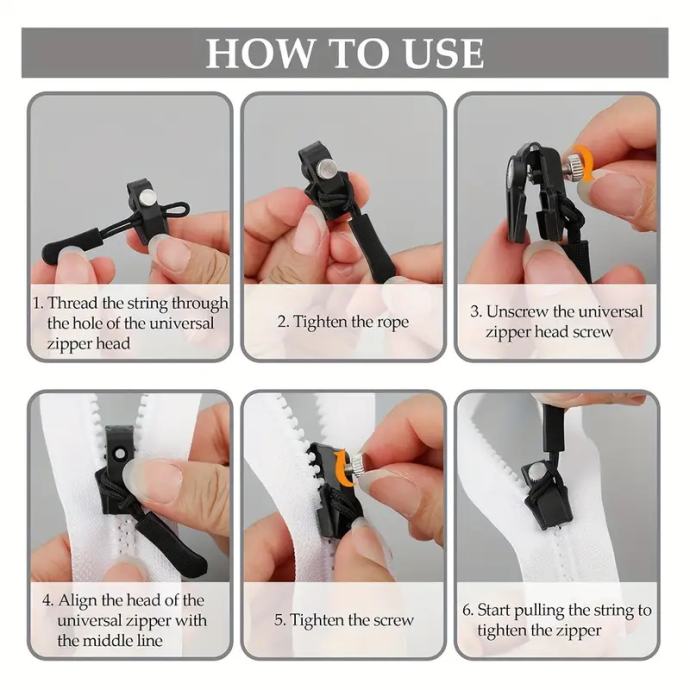 HOW TO USE

1. Thread the string through the hole of the universal zipper head

2. Tighten the rope

3. Unscrew the universal zipper head screw

4. Align the head of the universal zipper with the middle line

5. Tighten the screw

6. Start pulling the string to tighten the zipper