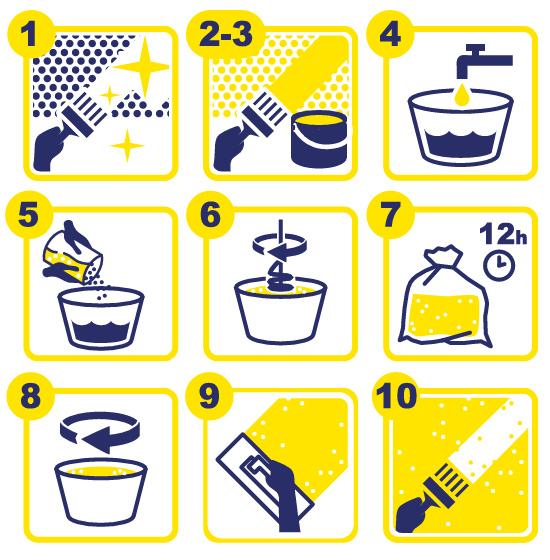 1

2-3

4

5

6

7

12h

8

9

10