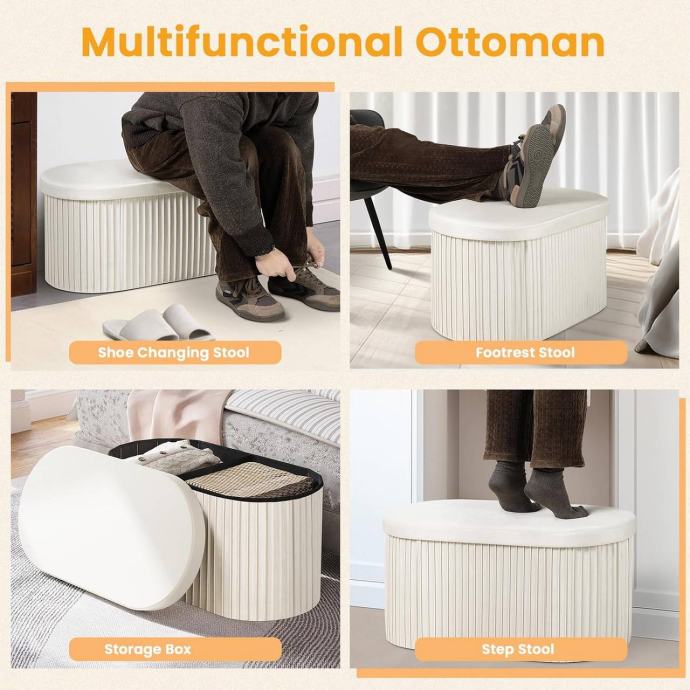 Multifunctional Ottoman

Shoe Changing Stool

Footrest Stool

Storage Box

Step Stool