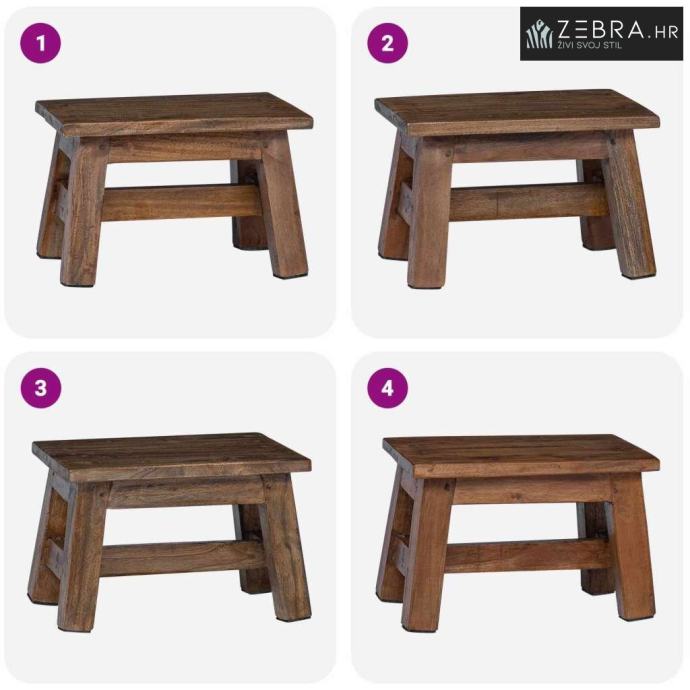 1

2

ZEBRA.HR
ŽIVI SVOJ STIL

3

4