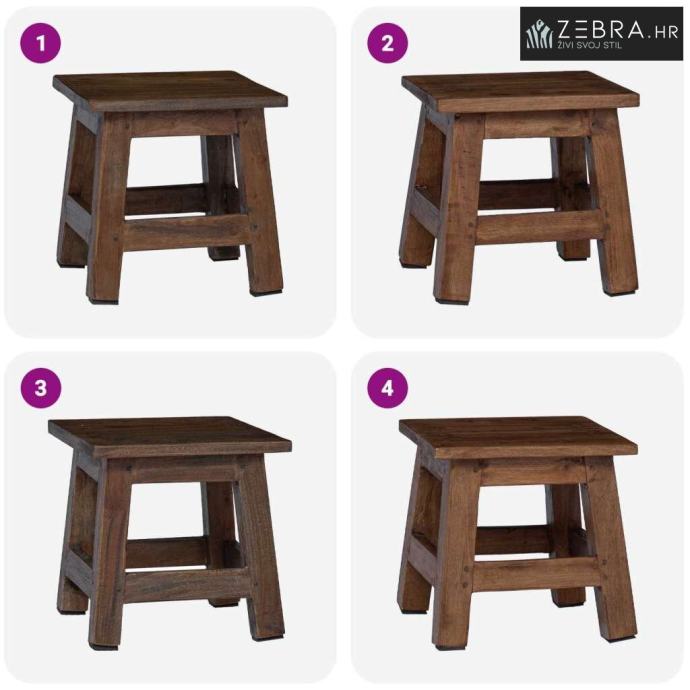 1

2

ZEBRA.HR
ŽIVI SVOJ STIL

3

4