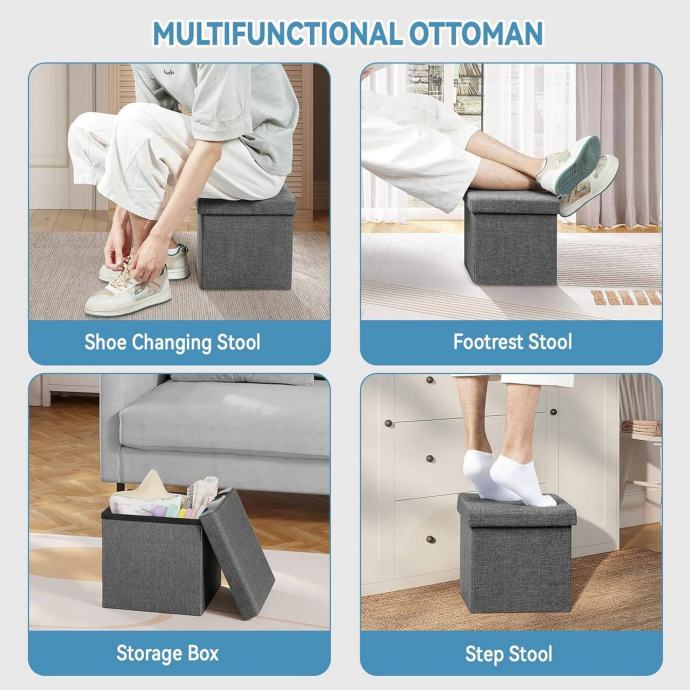 MULTIFUNCTIONAL OTTOMAN

Shoe Changing Stool

Footrest Stool

Storage Box

Step Stool