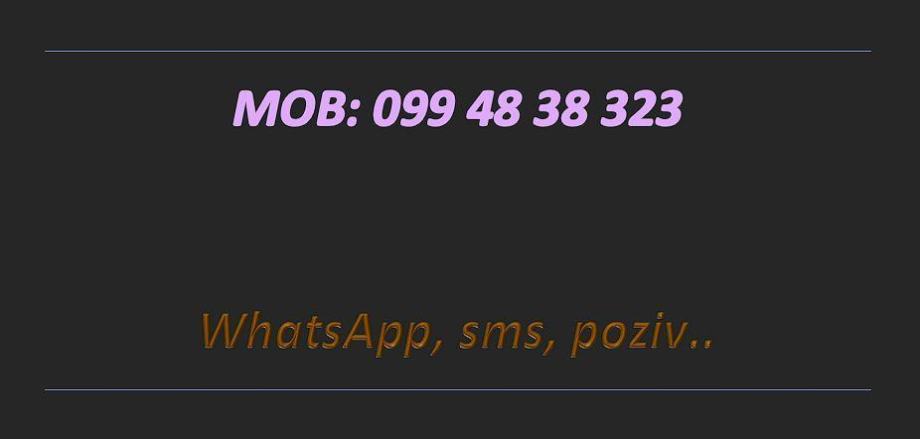 MOB: 099 48 38 323

WhatsApp, sms, poziv..