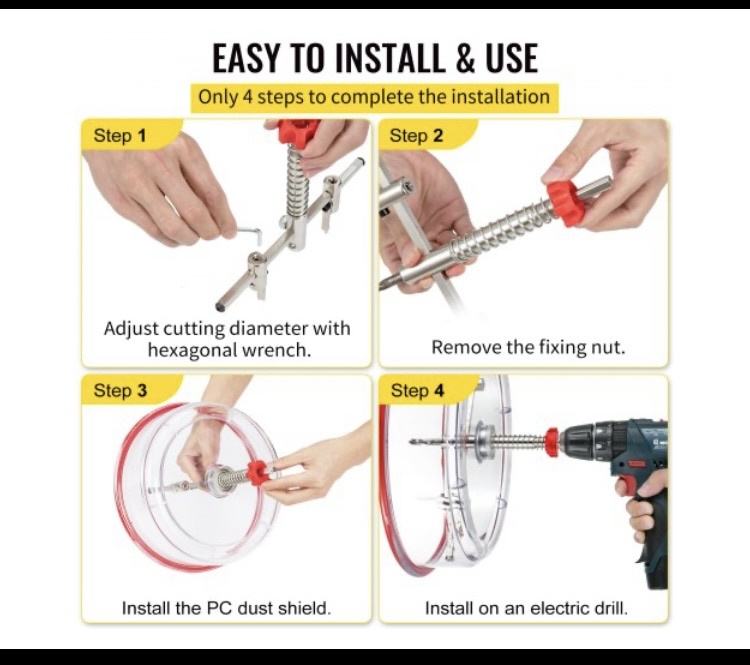 EASY TO INSTALL & USE

Only 4 steps to complete the installation

Step 1

Adjust cutting diameter with hexagonal wrench.

Step 2

Remove the fixing nut.

Step 3

Install the PC dust shield.

Step 4

Install on an electric drill.