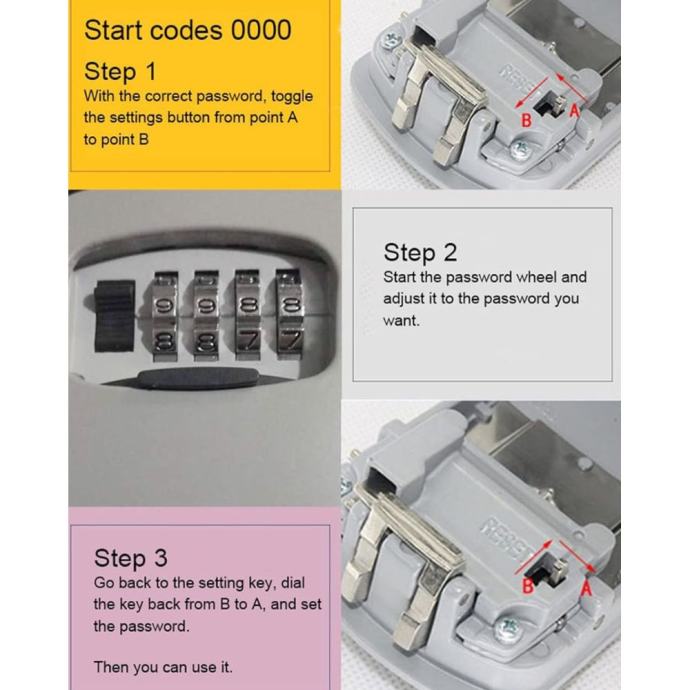 Start codes 0000

Step 1
With the correct password, toggle the settings button from point A to point B

RESET
B A

9 9 8 8
8 8 7 7

Step 2
Start the password wheel and adjust it to the password you want.

Step 3
Go back to the setting key, dial the key back from B to A, and set the password.

Then you can use it.

RESET
B A