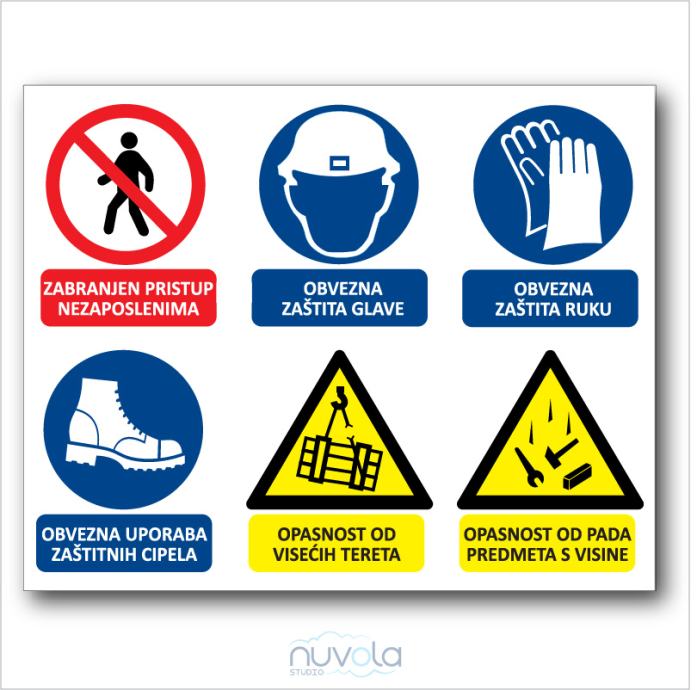 ZABRANJEN PRISTUP NEZAPOSLENIMA

OBVEZNA ZAŠTITA GLAVE

OBVEZNA ZAŠTITA RUKU

OBVEZNA UPORABA ZAŠTITNIH CIPELA

OPASNOST OD VISEĆIH TERETA

OPASNOST OD PADA PREDMETA S VISINE

nuvola
STUDIO