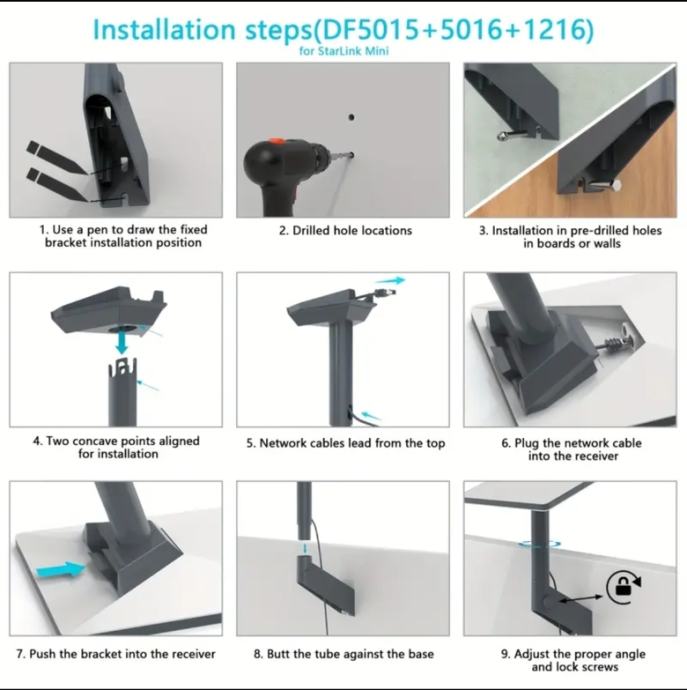 Installation steps(DF5015+5016+1216)
for StarLink Mini

1. Use a pen to draw the fixed bracket installation position

2. Drilled hole locations

3. Installation in pre-drilled holes in boards or walls

4. Two concave points aligned for installation

5. Network cables lead from the top

6. Plug the network cable into the receiver

7. Push the bracket into the receiver

8. Butt the tube against the base

9. Adjust the proper angle and lock screws