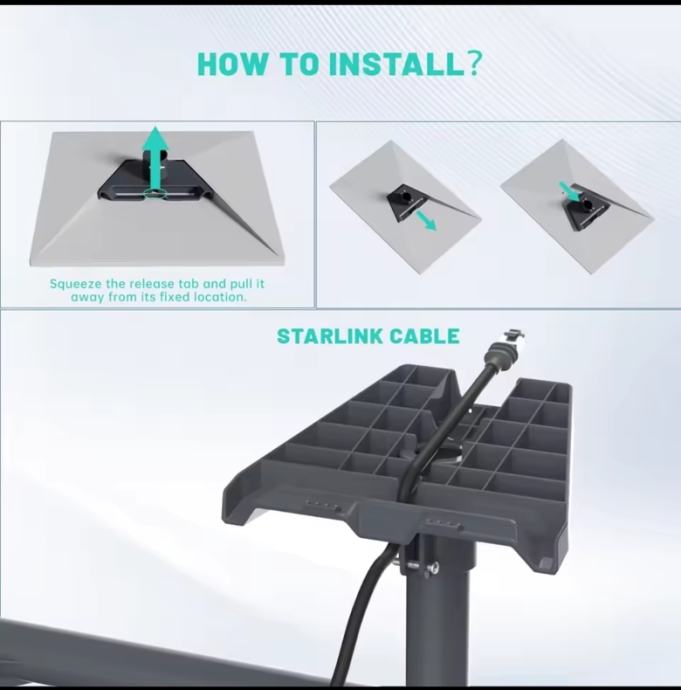 HOW TO INSTALL?

Squeeze the release tab and pull it away from its fixed location.

STARLINK CABLE