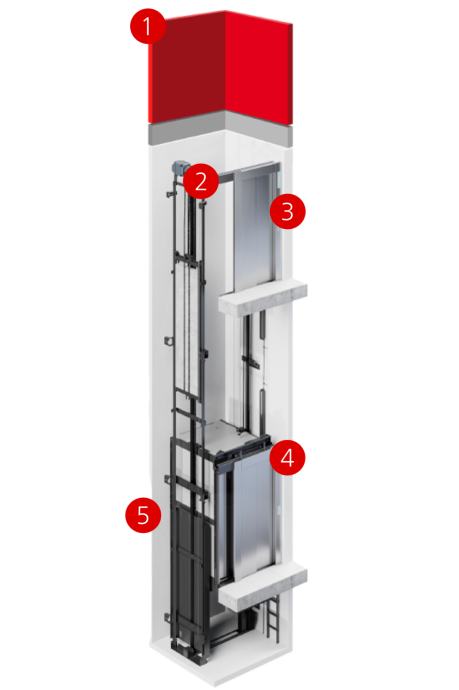 1
2
3
4
5