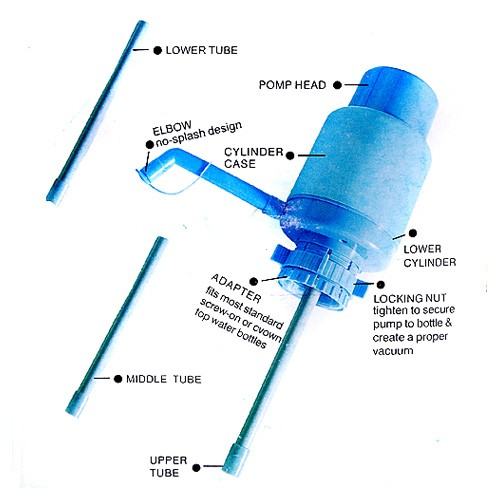 LOWER TUBE

POMP HEAD

ELBOW
no-splash design

CYLINDER
CASE

LOWER
CYLINDER

ADAPTER
fits most standard screw-on or cvown top water bottles

LOCKING NUT
tighten to secure pump to bottle & create a proper vacuum

MIDDLE TUBE

UPPER
TUBE