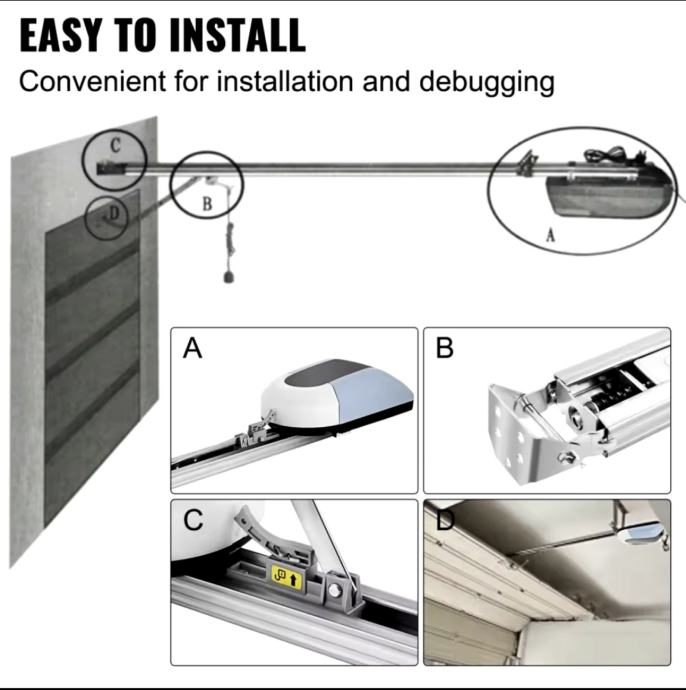 EASY TO INSTALL
Convenient for installation and debugging

C
D
B
A

A
B
C
D