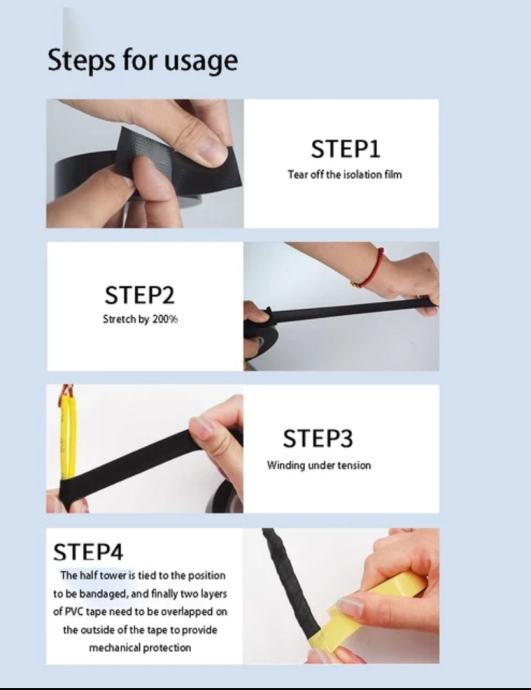 Steps for usage

STEP1
Tear off the isolation film

STEP2
Stretch by 200%

STEP3
Winding under tension

STEP4
The half tower is tied to the position to be bandaged, and finally two layers of PVC tape need to be overlapped on the outside of the tape to provide mechanical protection