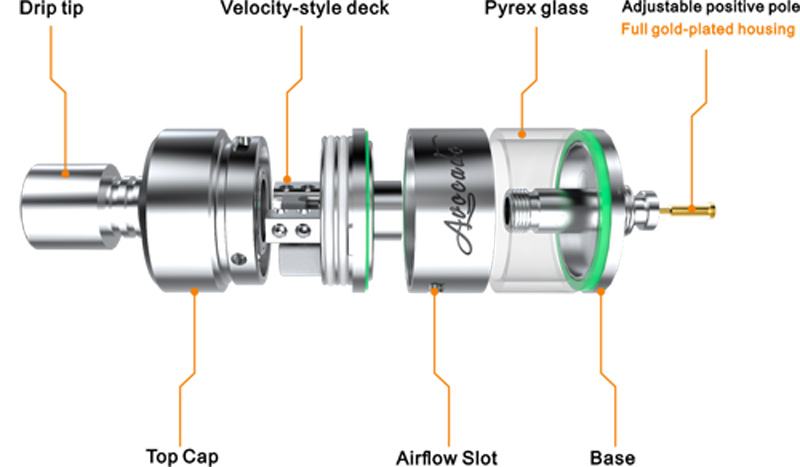 Drip tip

Velocity-style deck

Pyrex glass

Adjustable positive pole

Full gold-plated housing

Avocado

Top Cap

Airflow Slot

Base