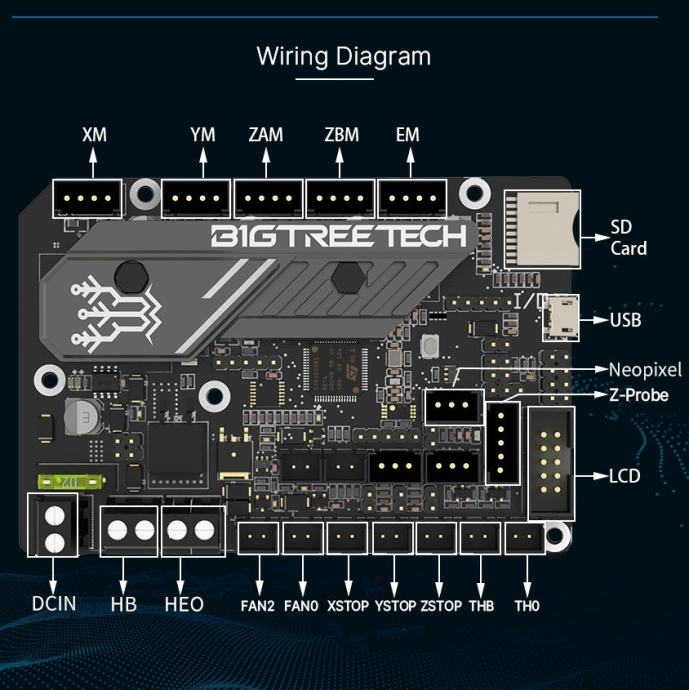 Wiring Diagram

XM YM ZAM ZBM EM

BIGTREETECH

SD Card

USB

Neopixel

Z-Probe

LCD

DCIN HB HEO FAN2 FAN0 XSTOP YSTOP ZSTOP THB TH0