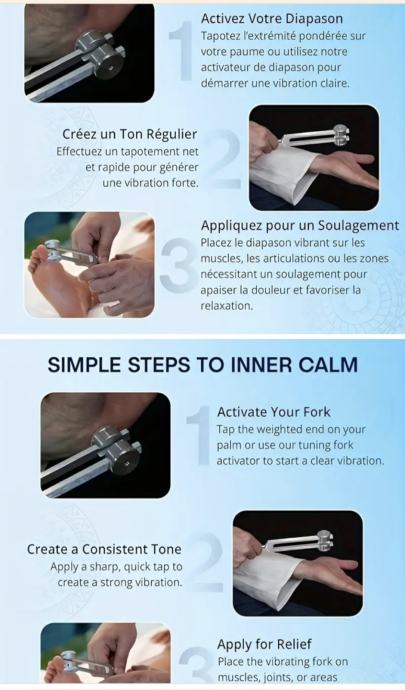 1

Activez Votre Diapason
Tapotez l'extrémité pondérée sur votre paume ou utilisez notre activateur de diapason pour démarrer une vibration claire.

2

Créez un Ton Régulier
Effectuez un tapotement net et rapide pour générer une vibration forte.

3

Appliquez pour un Soulagement
Placez le diapason vibrant sur les muscles, les articulations ou les zones nécessitant un soulagement pour apaiser la douleur et favoriser la relaxation.

SIMPLE STEPS TO INNER CALM

1

Activate Your Fork
Tap the weighted end on your palm or use our tuning fork activator to start a clear vibration.

2

Create a Consistent Tone
Apply a sharp, quick tap to create a strong vibration.

3

Apply for Relief
Place the vibrating fork on muscles, joints, or areas