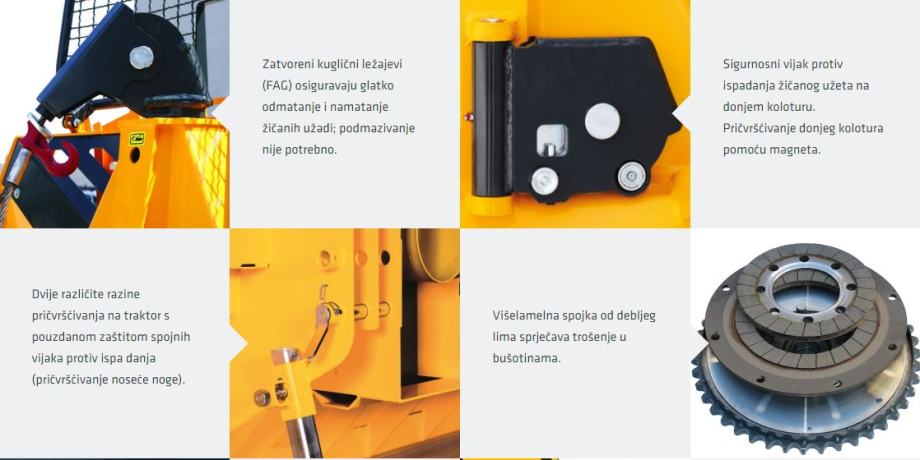 Zatvoreni kuglični ležajevi (FAG) osiguravaju glatko odmatanje i namatanje žičanih užadi; podmazivanje nije potrebno.

Sigurnosni vijak protiv ispadanja žičanog užeta na donjem koloturu. Pričvršćivanje donjeg kolotura pomoću magneta.

Dvije različite razine pričvršćivanja na traktor s pouzdanom zaštitom spojnih vijaka protiv ispa danja (pričvršćivanje noseće noge).

Višelamelna spojka od debljeg lima sprječava trošenje u bušotinama.