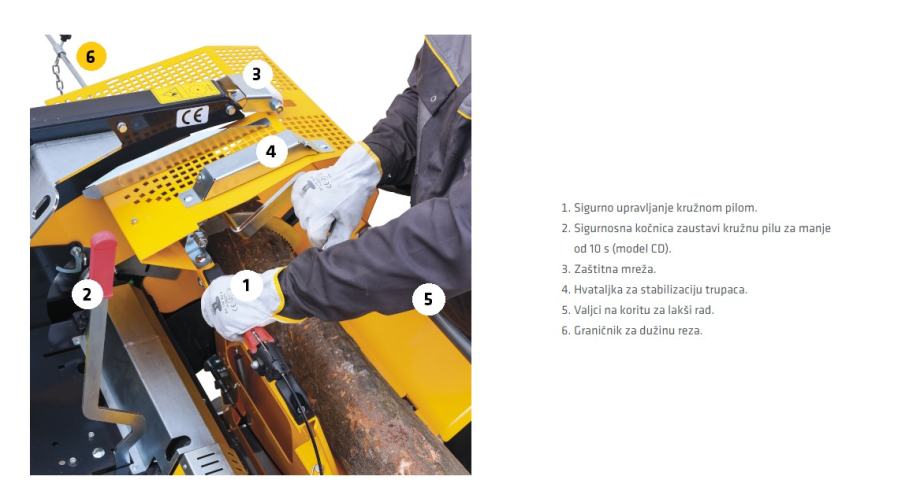 6
3
CE
4
1
2
5

1. Sigurno upravljanje kružnom pilom.
2. Sigurnosna kočnica zaustavi kružnu pilu za manje od 10 s (model CD).
3. Zaštitna mreža.
4. Hvataljka za stabilizaciju trupaca.
5. Valjci na koritu za lakši rad.
6. Graničnik za dužinu reza.