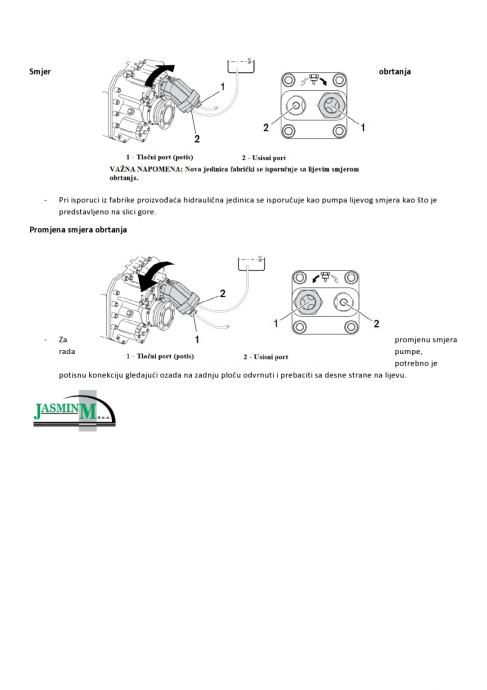 Smjer obrtanja

1

2

2

1

1 - Tlačni port (potis)

2 - Usisni port

VAŽNA NAPOMENA: Nova jedinica fabrički se isporučuje sa lijevim smjerom obrtanja.

- Pri isporuci iz fabrike proizvođača hidraulična jedinica se isporučuje kao pumpa lijevog smjera kao što je predstavljeno na slici gore.

Promjena smjera obrtanja

2

1

1

2

1 - Tlačni port (potis)

2 - Usisni port

- Za promjenu smjera rada pumpe, potrebno je potisnu konekciju gledajući ozada na zadnju ploču odvrnuti i prebaciti sa desne strane na lijevu.

JASMIN M d.o.o.