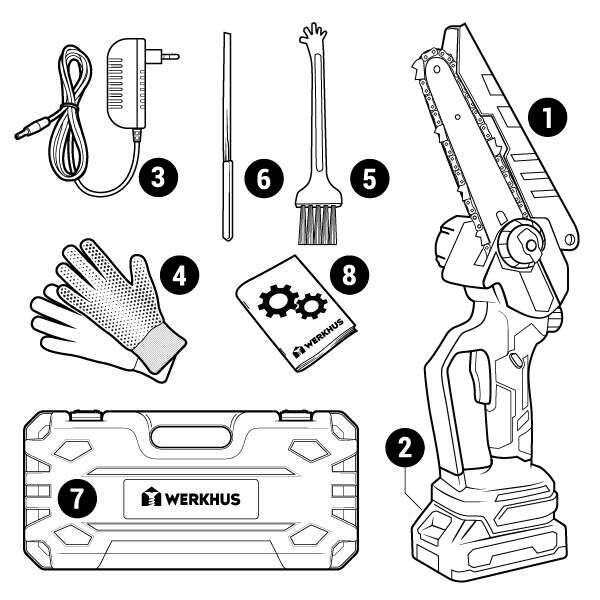 3

6

5

1

4

8

WERKHUS

7

WERKHUS

2