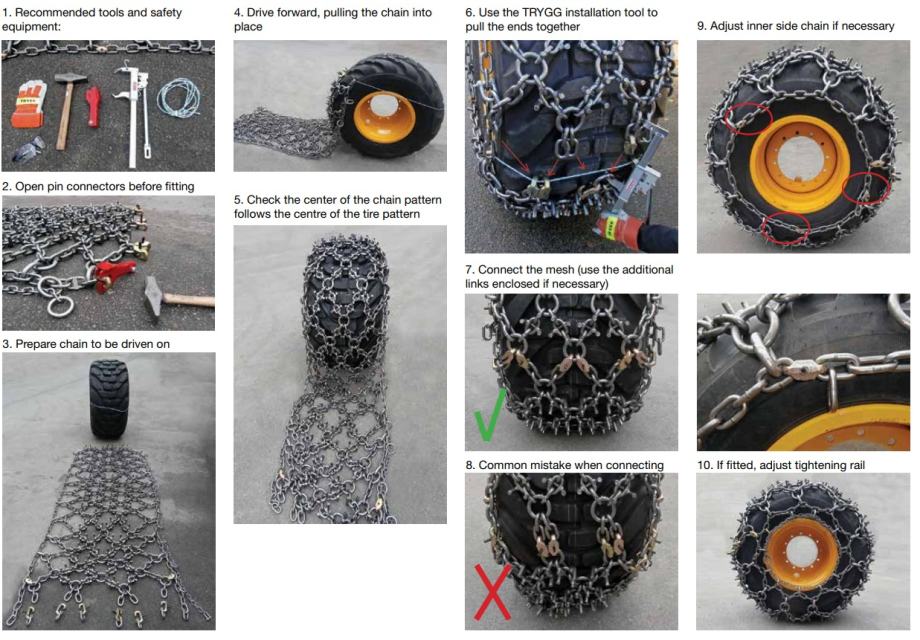 1. Recommended tools and safety equipment:

2. Open pin connectors before fitting

3. Prepare chain to be driven on

4. Drive forward, pulling the chain into place

5. Check the center of the chain pattern follows the centre of the tire pattern

6. Use the TRYGG installation tool to pull the ends together

7. Connect the mesh (use the additional links enclosed if necessary)

8. Common mistake when connecting

9. Adjust inner side chain if necessary

10. If fitted, adjust tightening rail