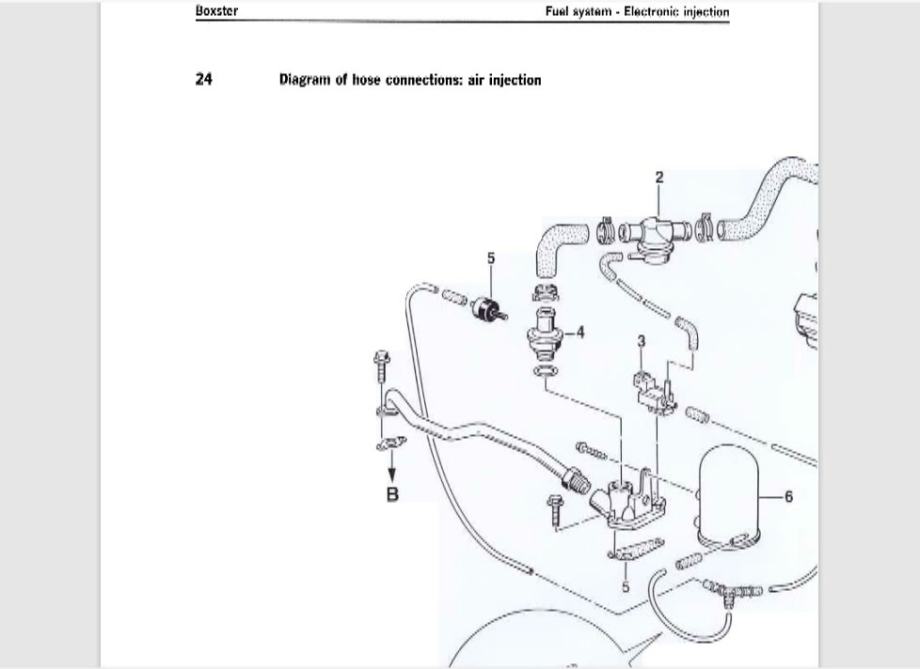 Boxster

Fuel system - Electronic injection

24

Diagram of hose connections: air injection

2

5

4

3

B

6

5