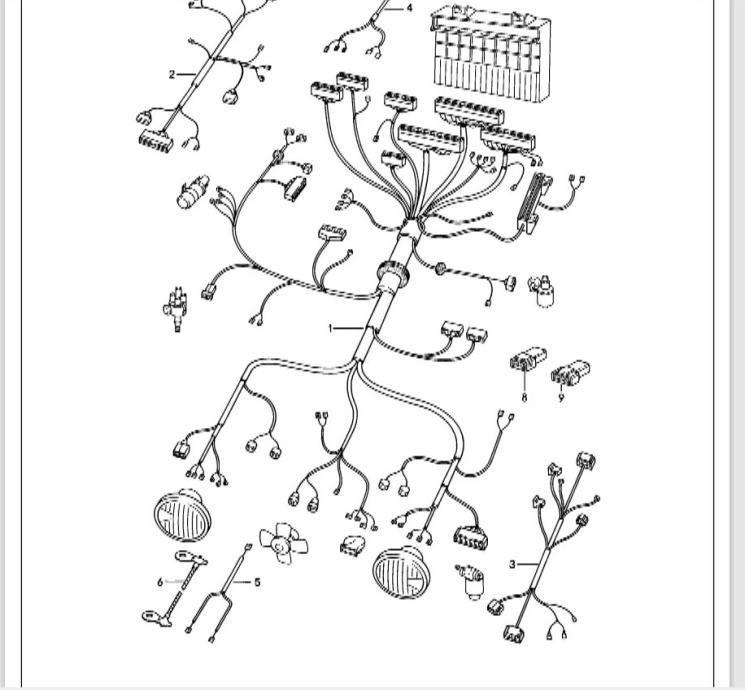 4
2
1
8
9
3
6
5