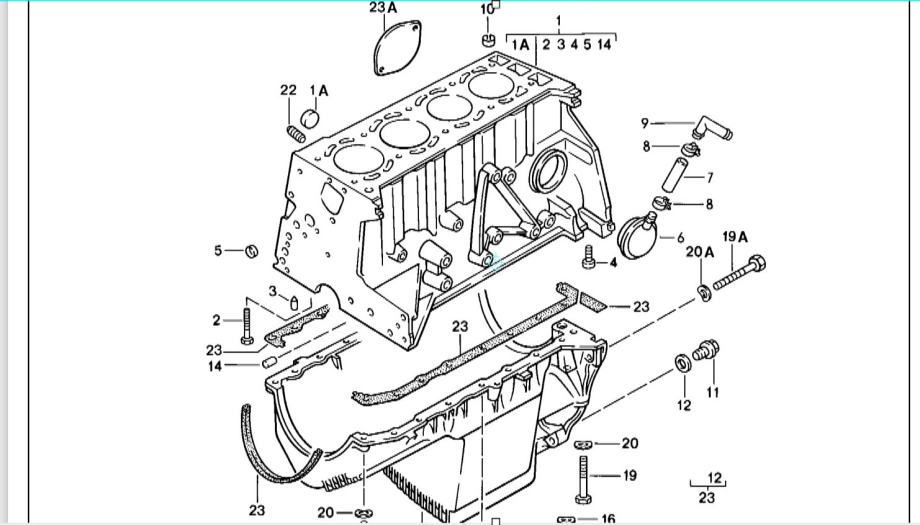 23 A
10
1
1A 2 3 4 5 14
22 1 A
9
8
7
8
6
5
4
20 A
19 A
3
2
23
23
23
14
12
11
20
19
12
23
23
20
16